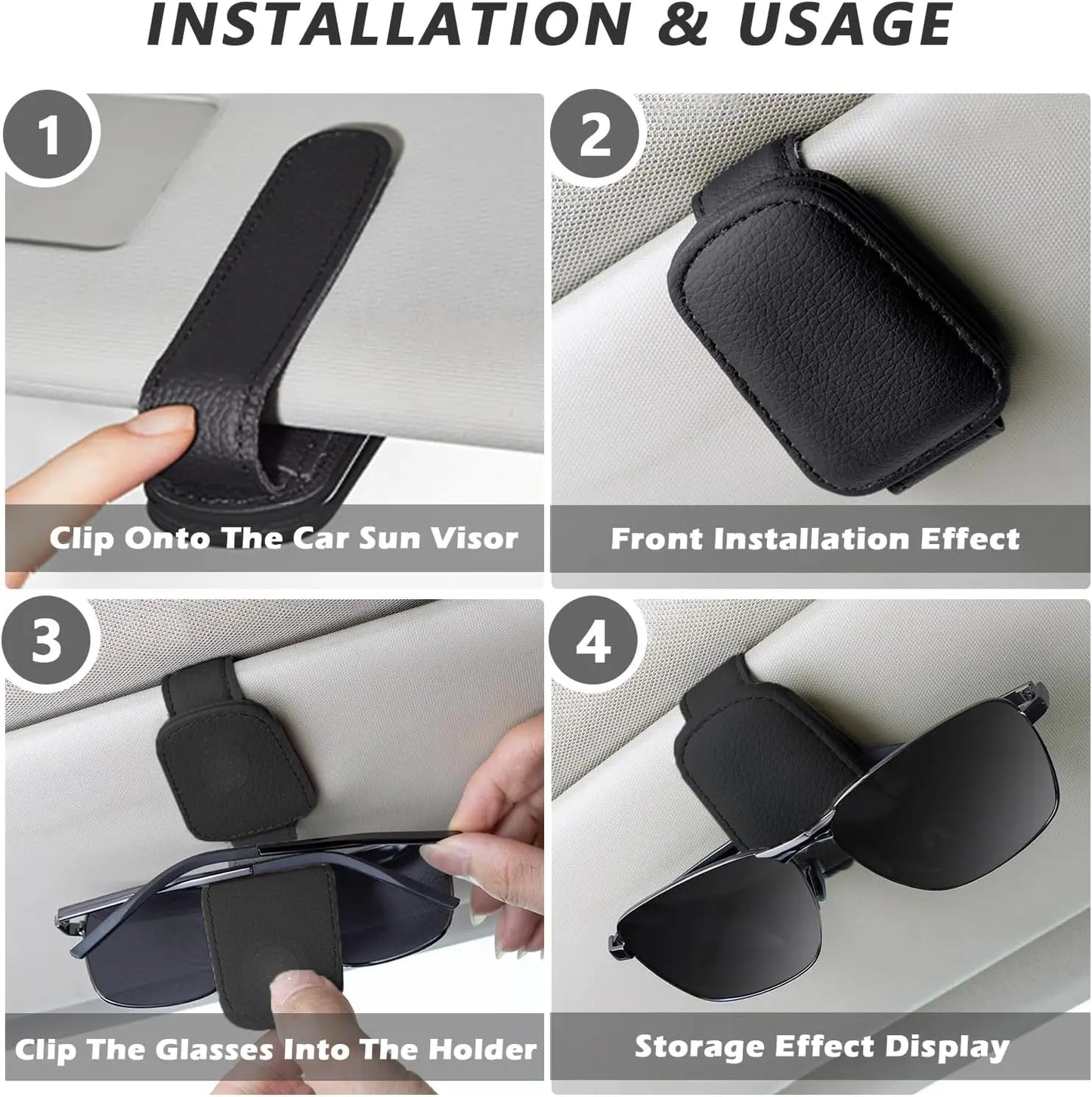 INSTALLATION & USAGE

1

Clip Onto The Car Sun Visor

2

Front Installation Effect

3

Clip The Glasses Into The Holder

4

Storage Effect Display